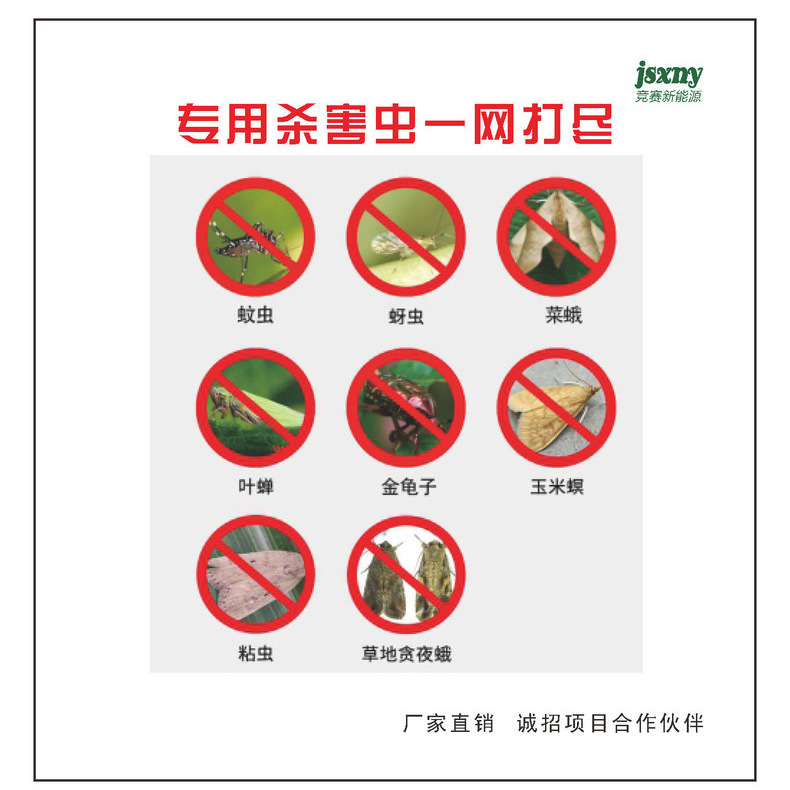 jsxny
竞赛新能源

专用杀害虫一网打尽

蚊虫

蚜虫

菜蛾

叶蝉

金龟子

玉米螟

粘虫

草地贪夜蛾

厂家直销 诚招项目合作伙伴